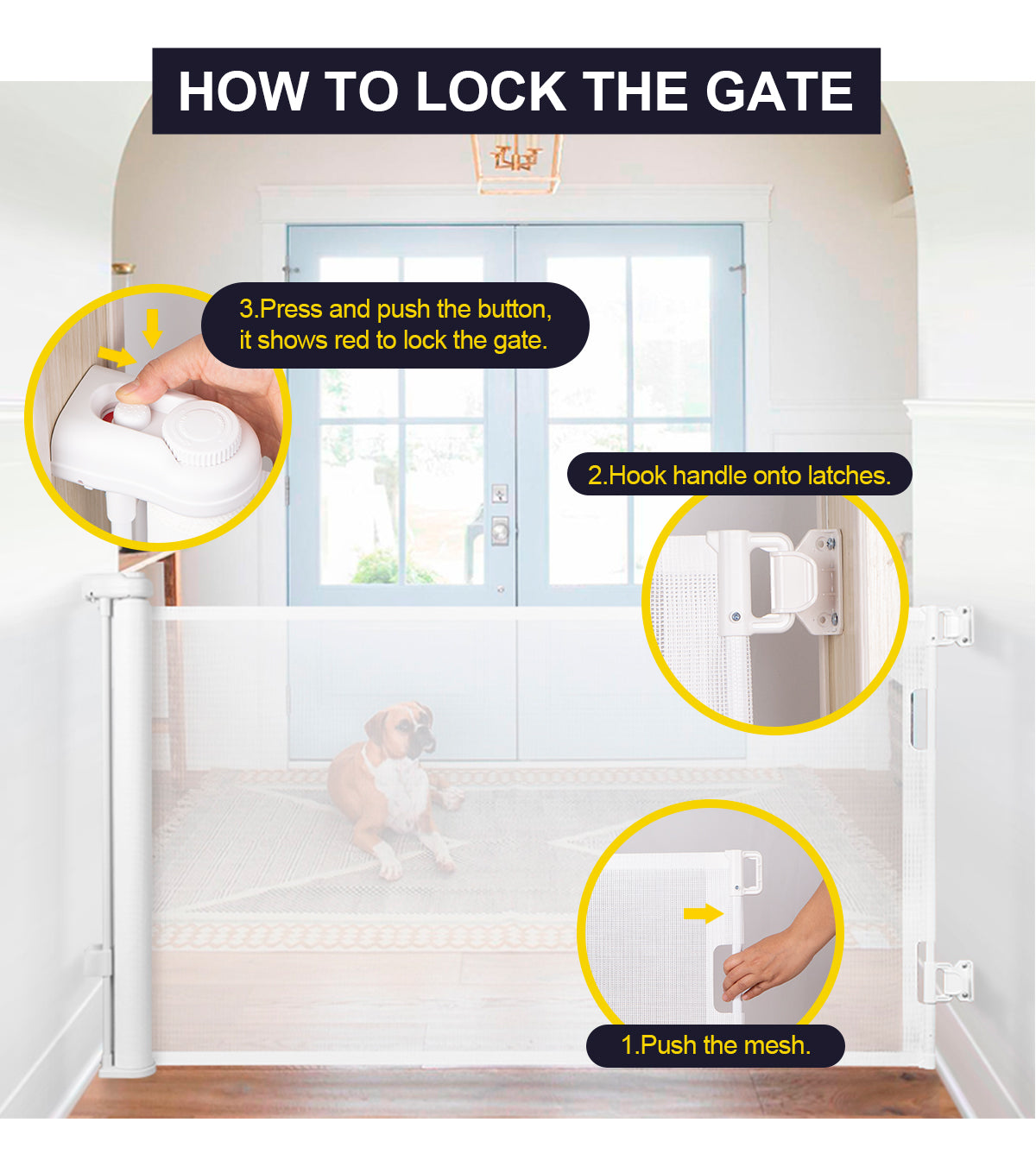 HOW TO LOCK THE GATE

3.Press and push the button, it shows red to lock the gate.

2.Hook handle onto latches.

1.Push the mesh.