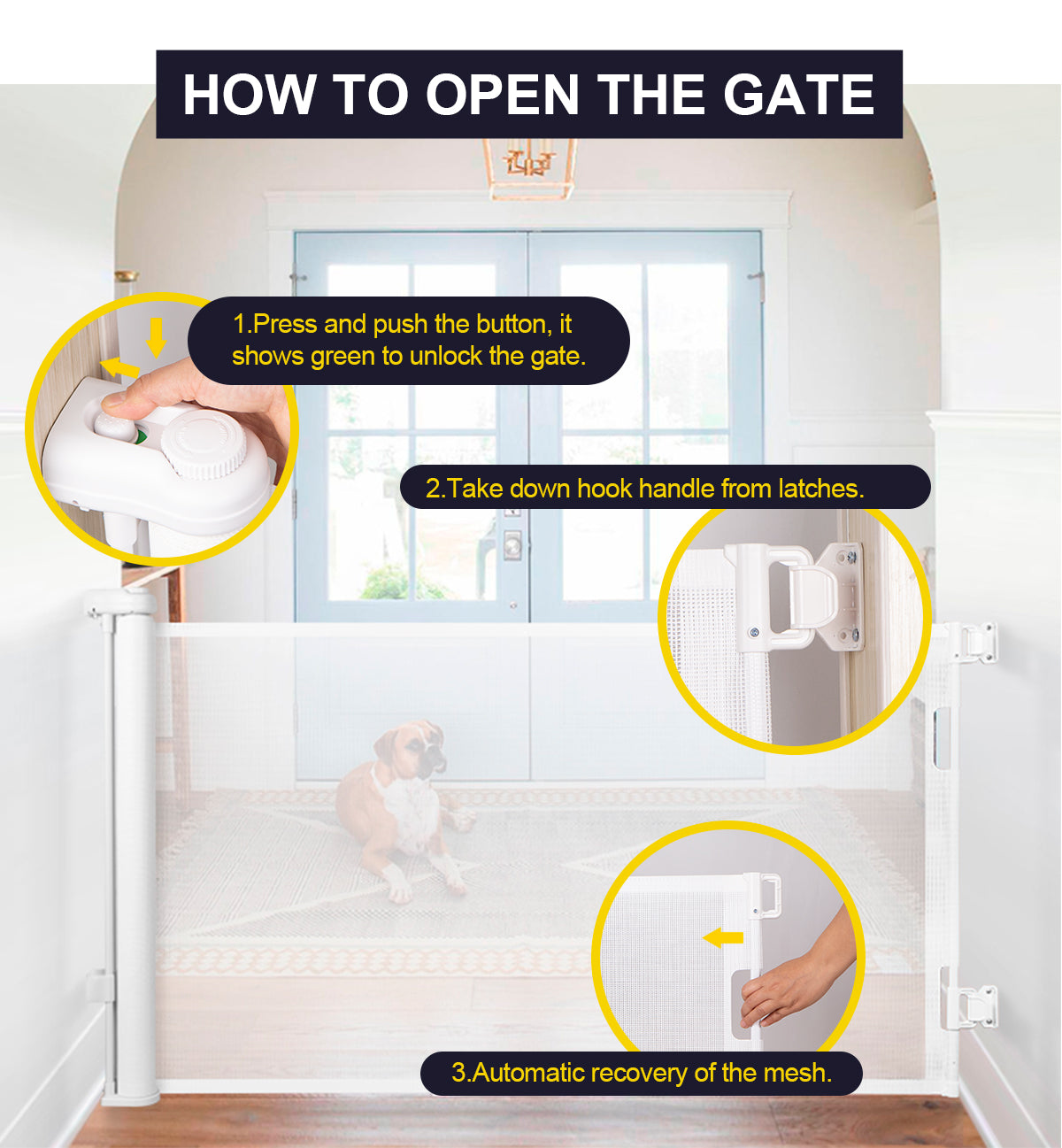 HOW TO OPEN THE GATE

1.Press and push the button, it shows green to unlock the gate.

2.Take down hook handle from latches.

3.Automatic recovery of the mesh.